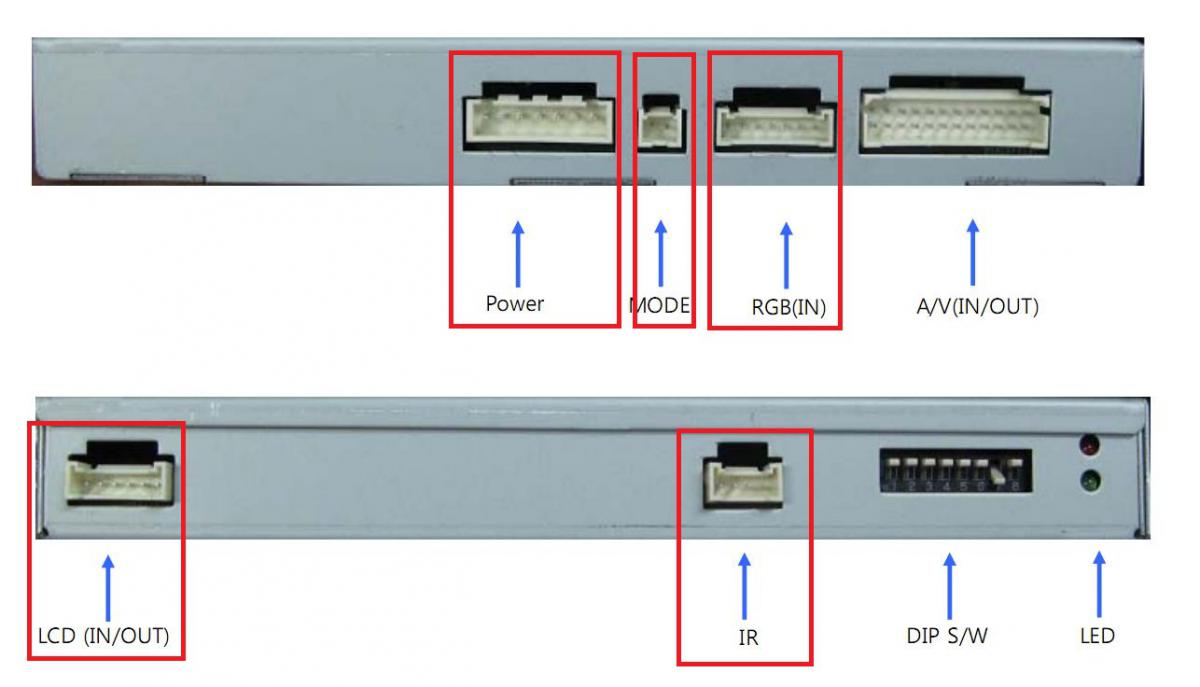 Power
MODE
RGB(IN)
A/V(IN/OUT)

1 2 3 4 5 6 7 8

LCD (IN/OUT)
IR
DIP S/W
LED