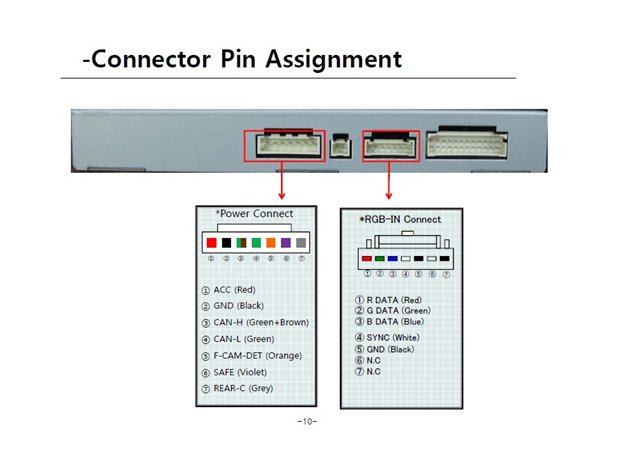 -Connector Pin Assignment

*Power Connect

① ② ③ ④ ⑤ ⑥ ⑦

① ACC (Red)
② GND (Black)
③ CAN-H (Green+Brown)
④ CAN-L (Green)
⑤ F-CAM-DET (Orange)
⑥ SAFE (Violet)
⑦ REAR-C (Grey)

*RGB-IN Connect

① ② ③ ④ ⑤ ⑥ ⑦

① R DATA (Red)
② G DATA (Green)
③ B DATA (Blue)
④ SYNC (White)
⑤ GND (Black)
⑥ N.C
⑦ N.C

-10-