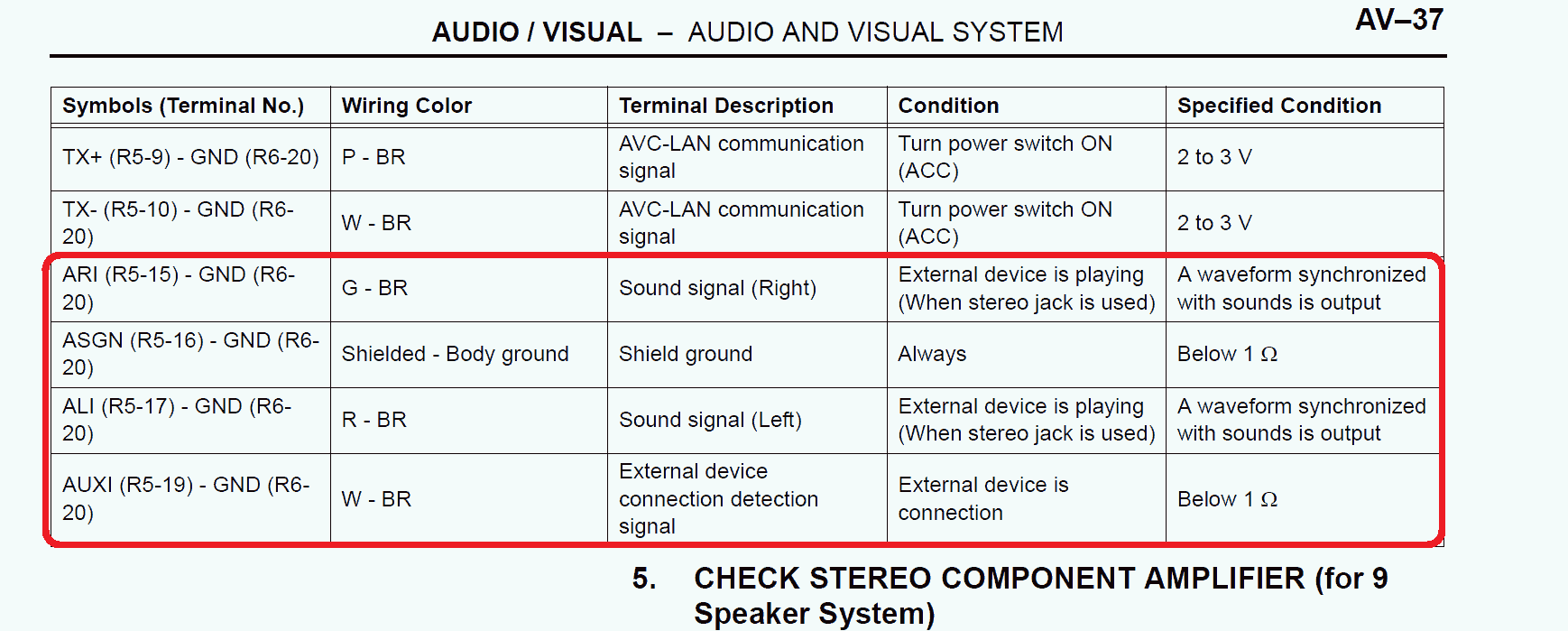 AUDIO / VISUAL – AUDIO AND VISUAL SYSTEM

AV–37

| Symbols (Terminal No.) | Wiring Color | Terminal Description | Condition | Specified Condition |
|---|---|---|---|---|
| TX+ (R5-9) - GND (R6-20) | P - BR | AVC-LAN communication signal | Turn power switch ON (ACC) | 2 to 3 V |
| TX- (R5-10) - GND (R6-20) | W - BR | AVC-LAN communication signal | Turn power switch ON (ACC) | 2 to 3 V |
| ARI (R5-15) - GND (R6-20) | G - BR | Sound signal (Right) | External device is playing (When stereo jack is used) | A waveform synchronized with sounds is output |
| ASGN (R5-16) - GND (R6-20) | Shielded - Body ground | Shield ground | Always | Below 1 Ω |
| ALI (R5-17) - GND (R6-20) | R - BR | Sound signal (Left) | External device is playing (When stereo jack is used) | A waveform synchronized with sounds is output |
| AUXI (R5-19) - GND (R6-20) | W - BR | External device connection detection signal | External device is connection | Below 1 Ω |

5. CHECK STEREO COMPONENT AMPLIFIER (for 9 Speaker System)