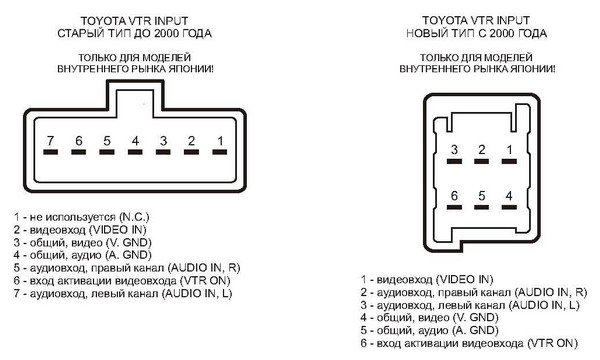 TOYOTA VTR INPUT
СТАРЫЙ ТИП ДО 2000 ГОДА

ТОЛЬКО ДЛЯ МОДЕЛЕЙ
ВНУТРЕННЕГО РЫНКА ЯПОНИИ!

7 6 5 4 3 2 1

1 - не используется (N.C.)
2 - видеовход (VIDEO IN)
3 - общий, видео (V. GND)
4 - общий, аудио (A. GND)
5 - аудиовход, правый канал (AUDIO IN, R)
6 - вход активации видеовхода (VTR ON)
7 - аудиовход, левый канал (AUDIO IN, L)

TOYOTA VTR INPUT
НОВЫЙ ТИП С 2000 ГОДА

ТОЛЬКО ДЛЯ МОДЕЛЕЙ
ВНУТРЕННЕГО РЫНКА ЯПОНИИ!

3 2 1
6 5 4

1 - видеовход (VIDEO IN)
2 - аудиовход, правый канал (AUDIO IN, R)
3 - аудиовход, левый канал (AUDIO IN, L)
4 - общий, видео (V. GND)
5 - общий, аудио (A. GND)
6 - вход активации видеовхода (VTR ON)