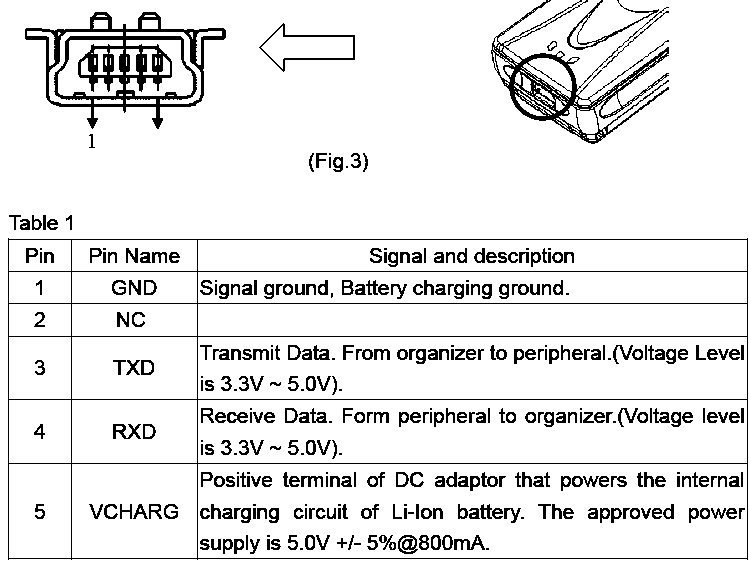 1

(Fig.3)

Table 1

| Pin | Pin Name | Signal and description |
|---|---|---|
| 1 | GND | Signal ground, Battery charging ground. |
| 2 | NC | |
| 3 | TXD | Transmit Data. From organizer to peripheral.(Voltage Level is 3.3V ~ 5.0V). |
| 4 | RXD | Receive Data. Form peripheral to organizer.(Voltage level is 3.3V ~ 5.0V). |
| 5 | VCHARG | Positive terminal of DC adaptor that powers the internal charging circuit of Li-Ion battery. The approved power supply is 5.0V +/- 5%@800mA. |