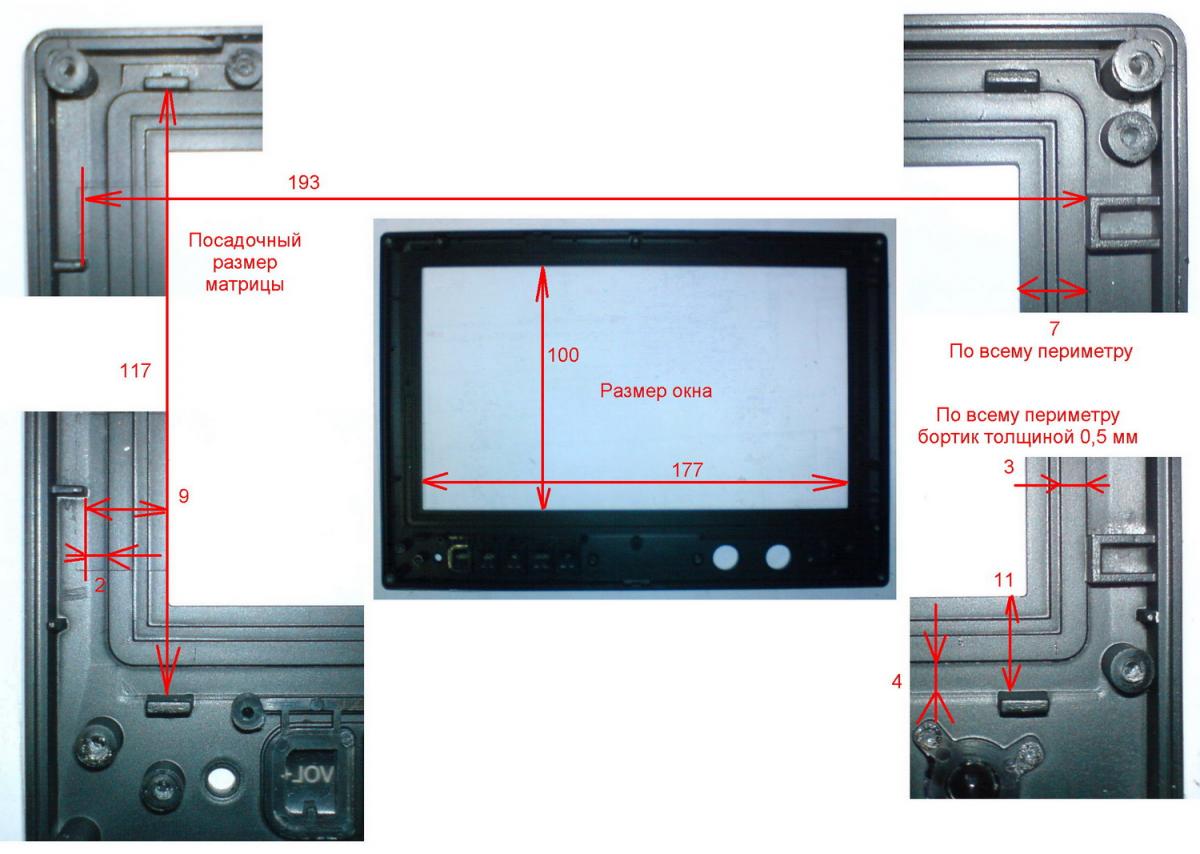 193

Посадочный размер матрицы

117

9

2

100

Размер окна

177

7
По всему периметру

По всему периметру бортик толщиной 0,5 мм

3

11

4

VOL+