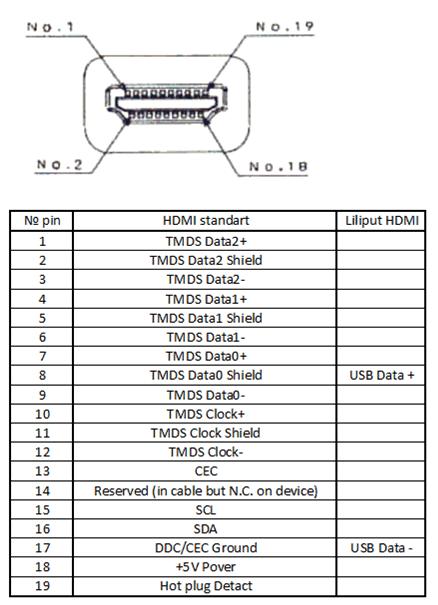 No.1
No.19
No.2
No.18

| № pin | HDMI standart | Liliput HDMI |
|---|---|---|
| 1 | TMDS Data2+ | |
| 2 | TMDS Data2 Shield | |
| 3 | TMDS Data2- | |
| 4 | TMDS Data1+ | |
| 5 | TMDS Data1 Shield | |
| 6 | TMDS Data1- | |
| 7 | TMDS Data0+ | |
| 8 | TMDS Data0 Shield | USB Data + |
| 9 | TMDS Data0- | |
| 10 | TMDS Clock+ | |
| 11 | TMDS Clock Shield | |
| 12 | TMDS Clock- | |
| 13 | CEC | |
| 14 | Reserved (in cable but N.C. on device) | |
| 15 | SCL | |
| 16 | SDA | |
| 17 | DDC/CEC Ground | USB Data - |
| 18 | +5V Pover | |
| 19 | Hot plug Detact | |